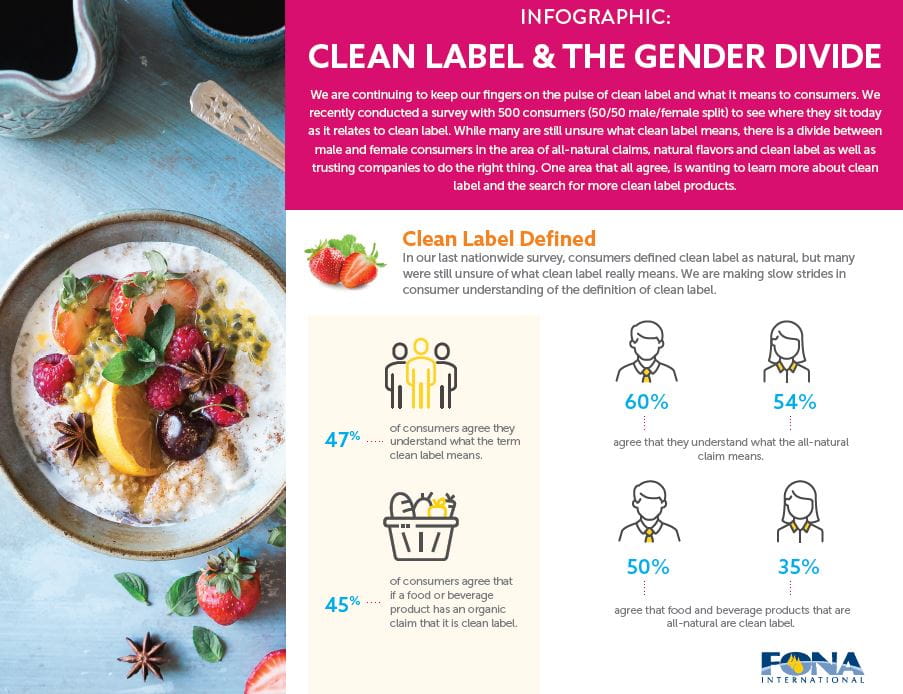 INFOGRAPHIC:
CLEAN LABEL & THE GENDER DIVIDE

We are continuing to keep our fingers on the pulse of clean label and what it means to consumers. We recently conducted a survey with 500 consumers (50/50 male/female split) to see where they sit today as it relates to clean label. While many are still unsure what clean label means, there is a divide between male and female consumers in the area of all-natural claims, natural flavors and clean label as well as trusting companies to do the right thing. One area that all agree, is wanting to learn more about clean label and the search for more clean label products.

Clean Label Defined
In our last nationwide survey, consumers defined clean label as natural, but many were still unsure of what clean label really means. We are making slow strides in consumer understanding of the definition of clean label.

47% of consumers agree they understand what the term clean label means.

45% of consumers agree that if a food or beverage product has an organic claim that it is clean label.

60%
54%
agree that they understand what the all-natural claim means.

50%
35%
agree that food and beverage products that are all-natural are clean label.

FONA INTERNATIONAL